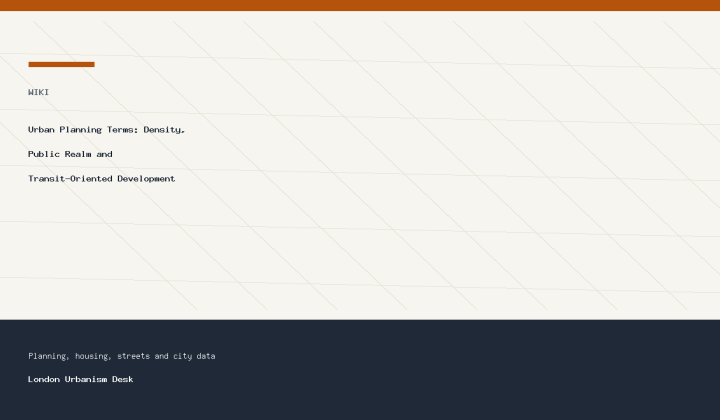 WIKI

Urban Planning Terms: Density, Public Realm and Transit-Oriented Development

Planning, housing, streets and city data

London Urbanism Desk