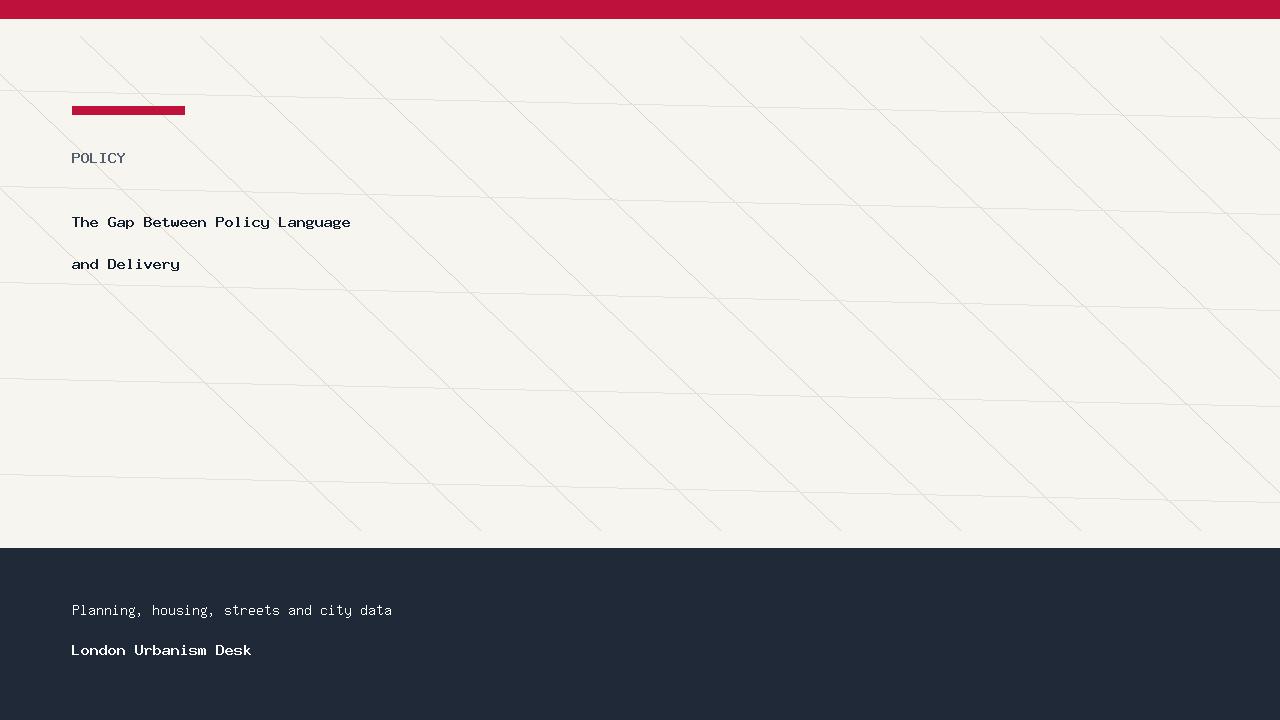 POLICY

The Gap Between Policy Language and Delivery

Planning, housing, streets and city data

London Urbanism Desk