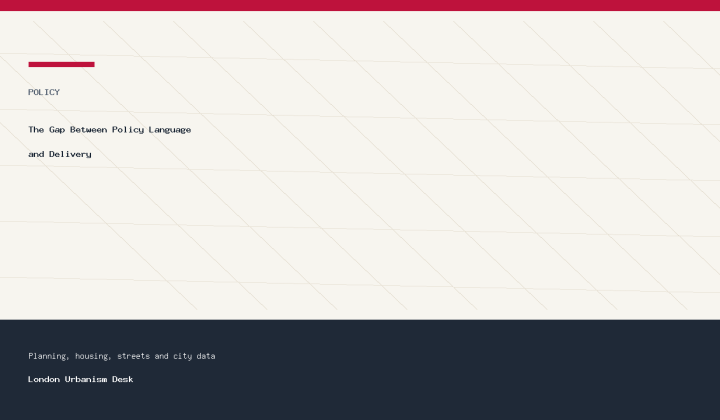 POLICY

The Gap Between Policy Language and Delivery

Planning, housing, streets and city data

London Urbanism Desk