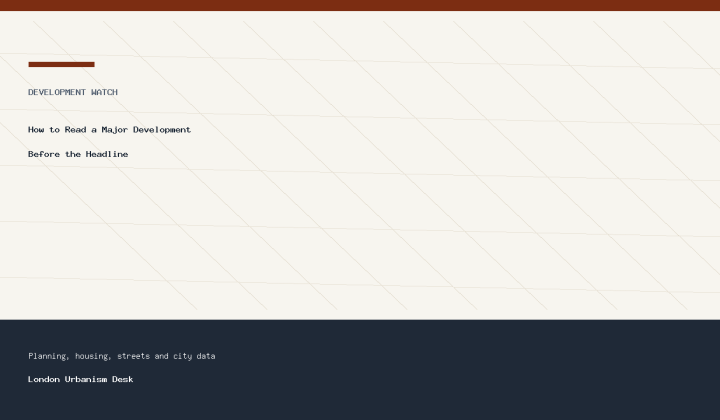 DEVELOPMENT WATCH

How to Read a Major Development Before the Headline

Planning, housing, streets and city data

London Urbanism Desk